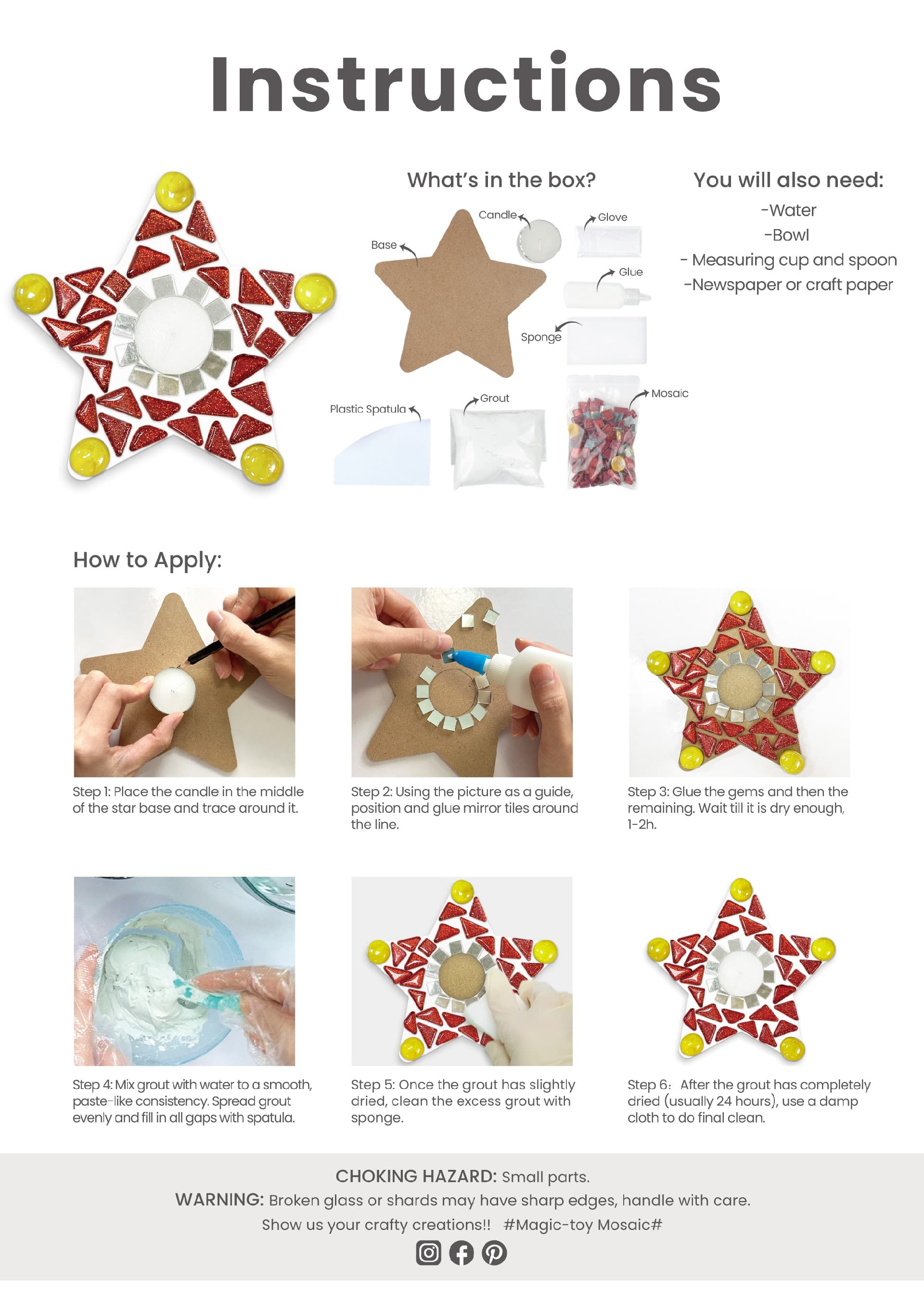 Instructions

What's in the box?

Candle
Glove
Base
Glue
Sponge
Plastic Spatula
Grout
Mosaic

You will also need:
-Water
-Bowl
- Measuring cup and spoon
-Newspaper or craft paper

How to Apply:

Step 1: Place the candle in the middle of the star base and trace around it.

Step 2: Using the picture as a guide, position and glue mirror tiles around the line.

Step 3: Glue the gems and then the remaining. Wait till it is dry enough, 1-2h.

Step 4: Mix grout with water to a smooth, paste-like consistency. Spread grout evenly and fill in all gaps with spatula.

Step 5: Once the grout has slightly dried, clean the excess grout with sponge.

Step 6: After the grout has completely dried (usually 24 hours), use a damp cloth to do final clean.

CHOKING HAZARD: Small parts.
WARNING: Broken glass or shards may have sharp edges, handle with care.
Show us your crafty creations!! #Magic-toy Mosaic#